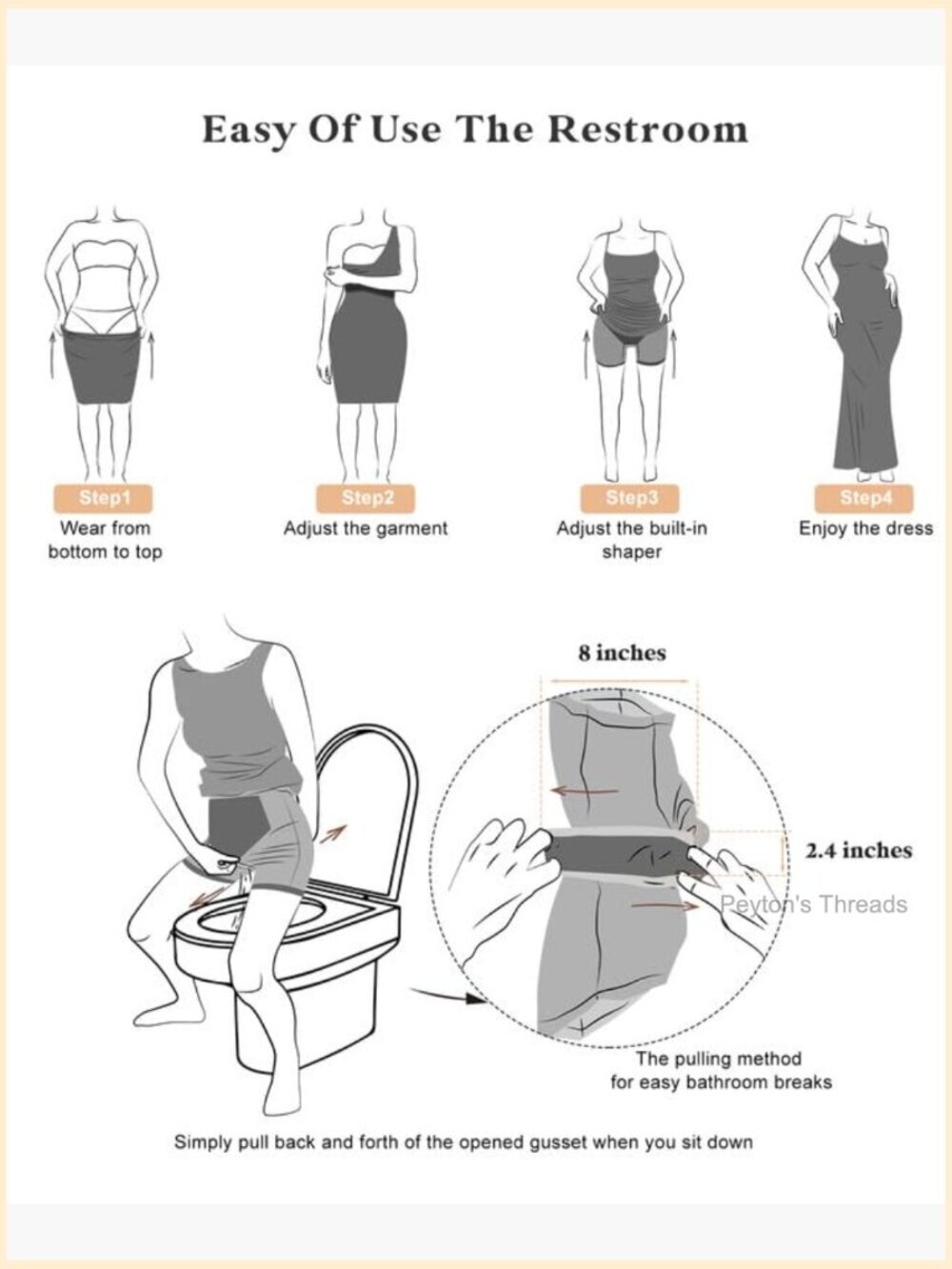 Easy Of Use The Restroom

Step1
Wear from bottom to top

Step2
Adjust the garment

Step3
Adjust the built-in shaper

Step4
Enjoy the dress

8 inches

2.4 inches

Peyton's Threads

The pulling method for easy bathroom breaks

Simply pull back and forth of the opened gusset when you sit down